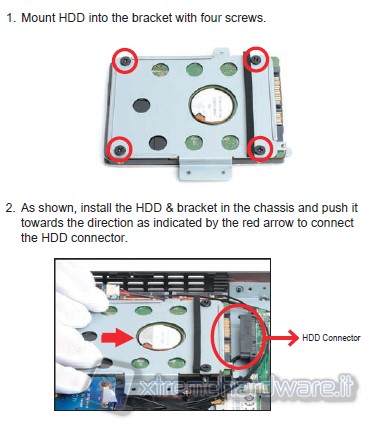 1. Mount HDD into the bracket with four screws.

2. As shown, install the HDD & bracket in the chassis and push it towards the direction as indicated by the red arrow to connect the HDD connector.

HDD Connector

xtremehardware.it